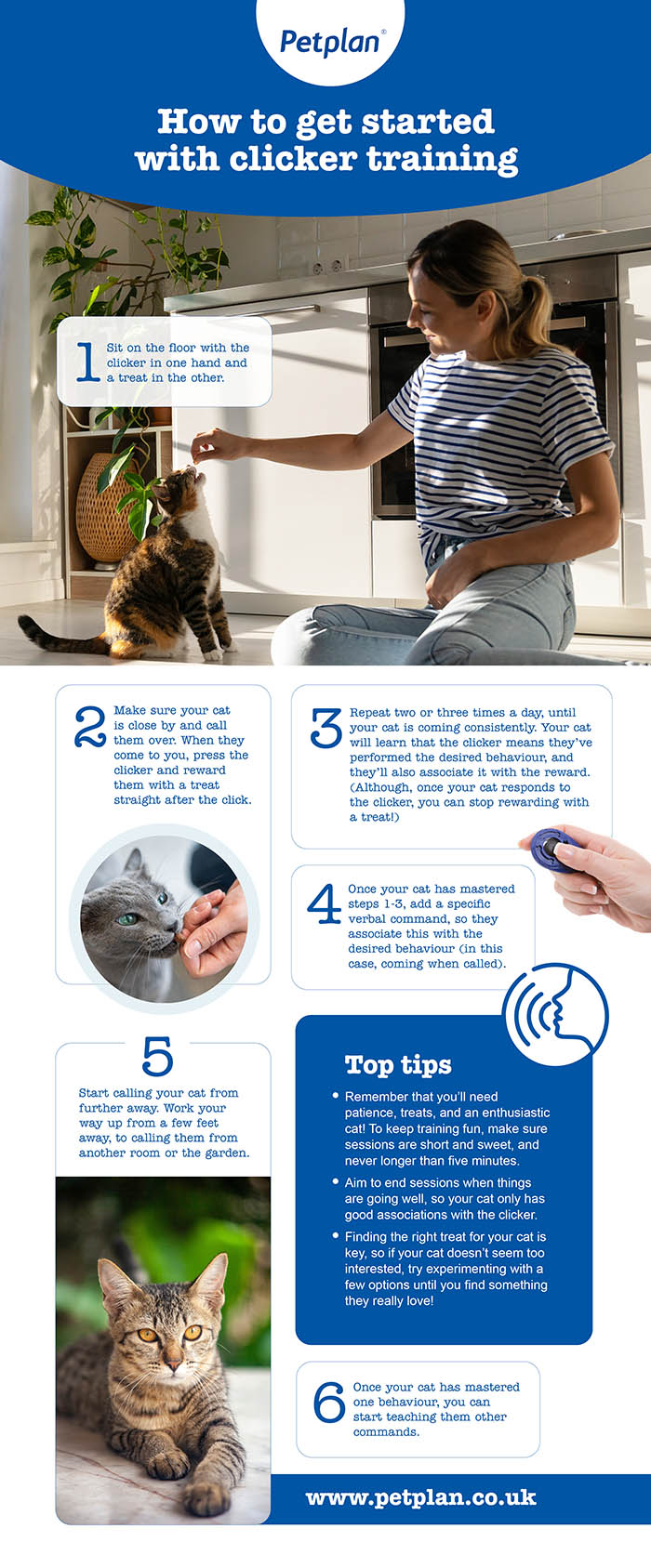 Petplan®

How to get started with clicker training

1 Sit on the floor with the clicker in one hand and a treat in the other.

2 Make sure your cat is close by and call them over. When they come to you, press the clicker and reward them with a treat straight after the click.

3 Repeat two or three times a day, until your cat is coming consistently. Your cat will learn that the clicker means they've performed the desired behaviour, and they'll also associate it with the reward. (Although, once your cat responds to the clicker, you can stop rewarding with a treat!)

4 Once your cat has mastered steps 1-3, add a specific verbal command, so they associate this with the desired behaviour (in this case, coming when called).

5 Start calling your cat from further away. Work your way up from a few feet away, to calling them from another room or the garden.

Top tips

• Remember that you'll need patience, treats, and an enthusiastic cat! To keep training fun, make sure sessions are short and sweet, and never longer than five minutes.

• Aim to end sessions when things are going well, so your cat only has good associations with the clicker.

• Finding the right treat for your cat is key, so if your cat doesn't seem too interested, try experimenting with a few options until you find something they really love!

6 Once your cat has mastered one behaviour, you can start teaching them other commands.

www.petplan.co.uk